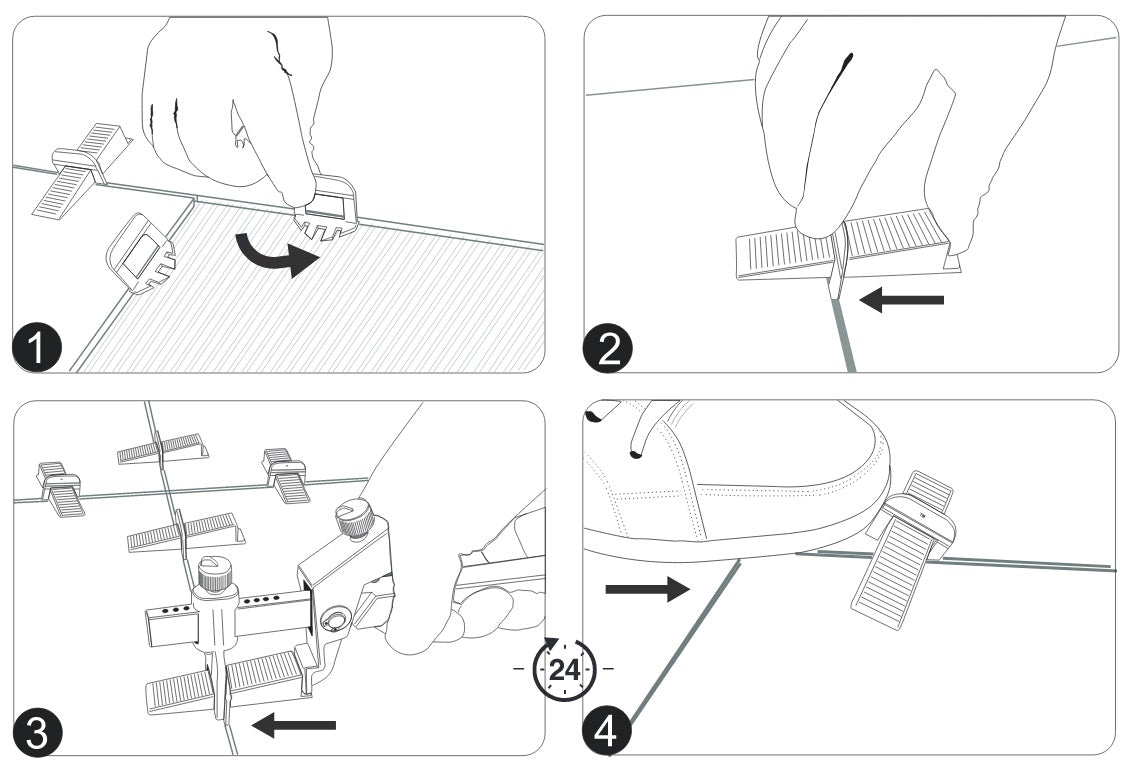 1

2

3

24

4